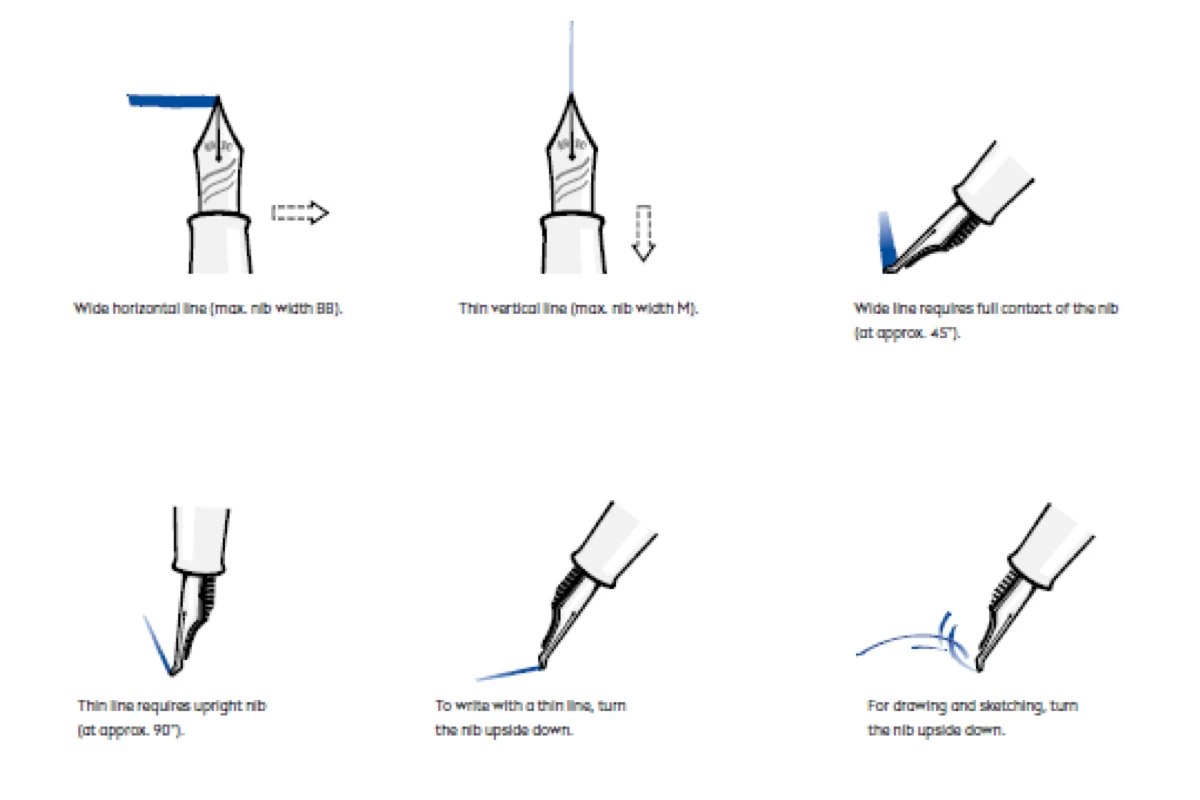 Wide horizontal line (max. nib width BB).

Thin vertical line (max. nib width M).

Wide line requires full contact of the nib (at approx. 45°).

Thin line requires upright nib (at approx. 90°).

To write with a thin line, turn the nib upside down.

For drawing and sketching, turn the nib upside down.